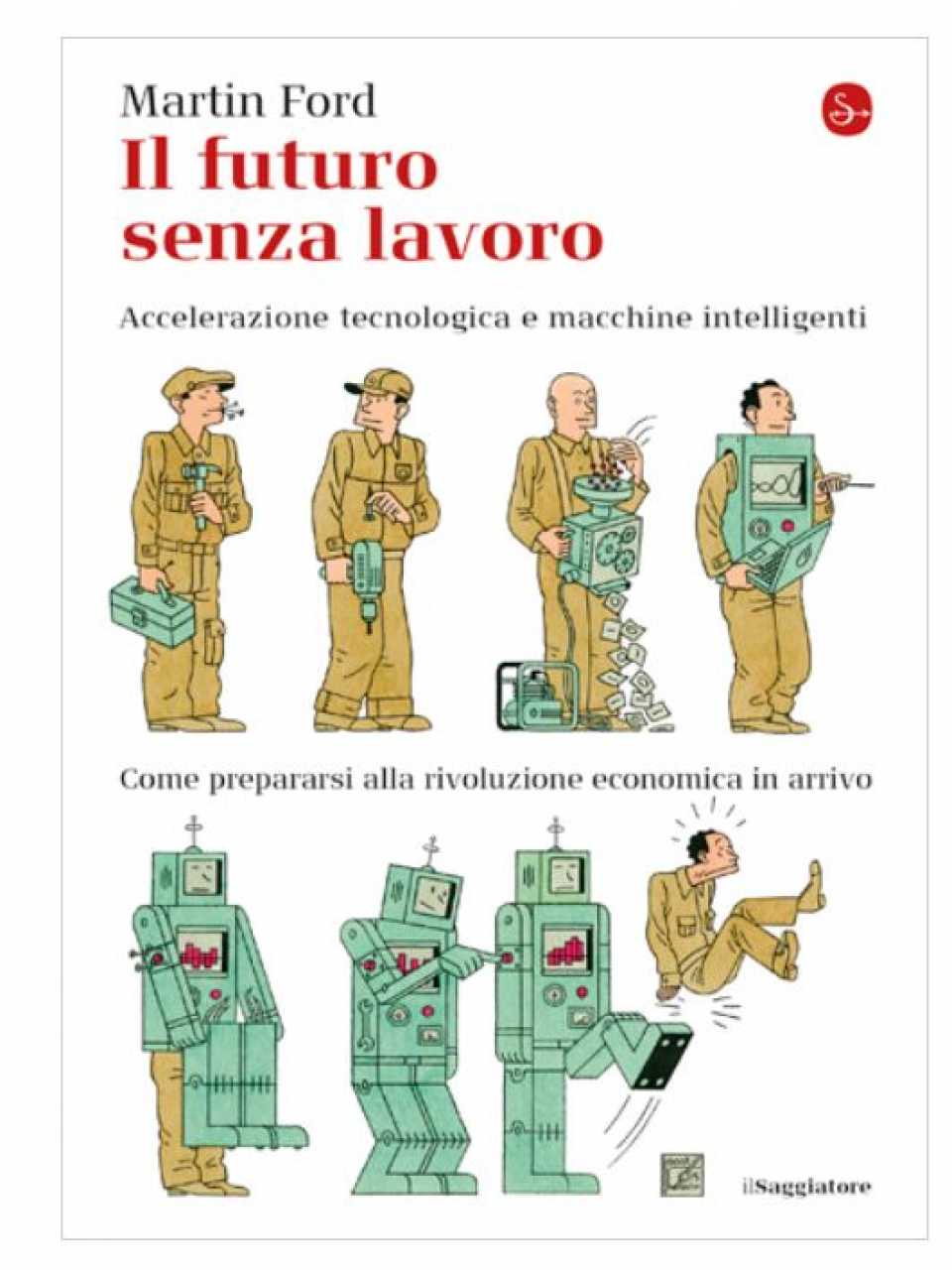 Martin Ford

Il futuro senza lavoro

Accelerazione tecnologica e macchine intelligenti

Come prepararsi alla rivoluzione economica in arrivo

ilSaggiatore